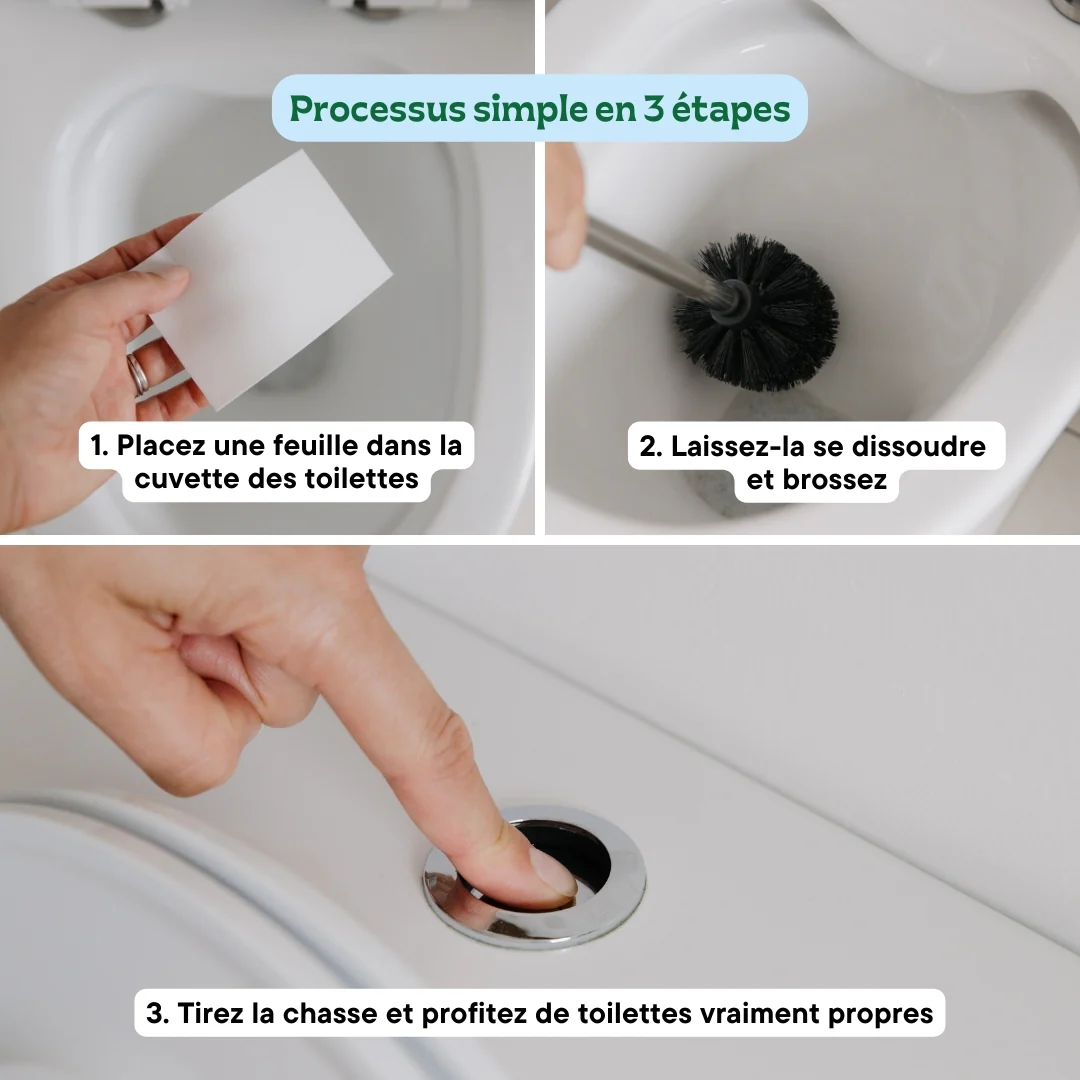 Processus simple en 3 étapes

1. Placez une feuille dans la cuvette des toilettes

2. Laissez-la se dissoudre et brossez

3. Tirez la chasse et profitez de toilettes vraiment propres